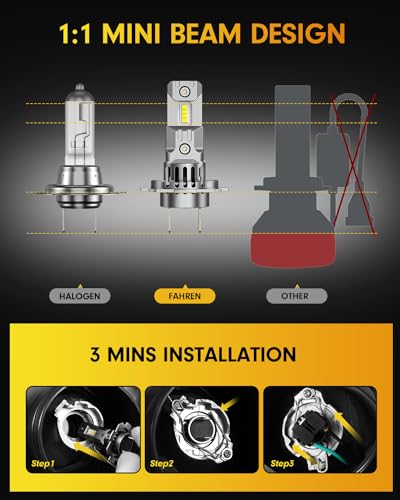 1:1 MINI BEAM DESIGN

HALOGEN

FAHREN

OTHER

3 MINS INSTALLATION

Step1

Step2

Step3