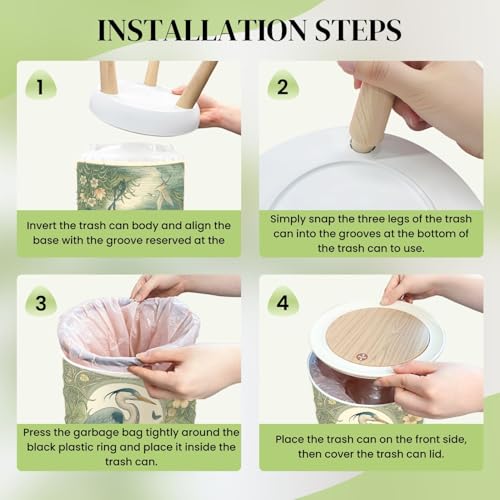 INSTALLATION STEPS

1

Invert the trash can body and align the base with the groove reserved at the

2

Simply snap the three legs of the trash can into the grooves at the bottom of the trash can to use.

3

Press the garbage bag tightly around the black plastic ring and place it inside the trash can.

4

Place the trash can on the front side, then cover the trash can lid.