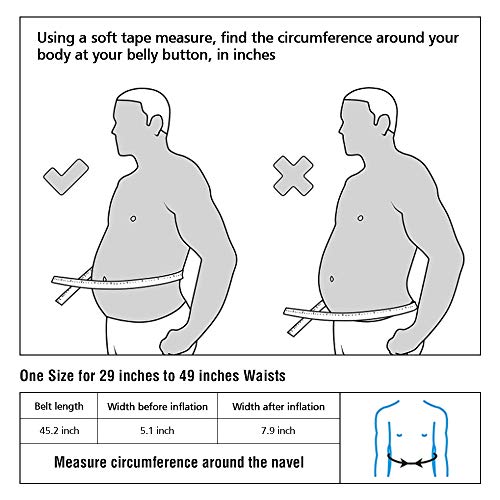 Using a soft tape measure, find the circumference around your body at your belly button, in inches

One Size for 29 inches to 49 inches Waists

| Belt length | Width before inflation | Width after inflation |
|---|---|---|
| 45.2 inch | 5.1 inch | 7.9 inch |

Measure circumference around the navel