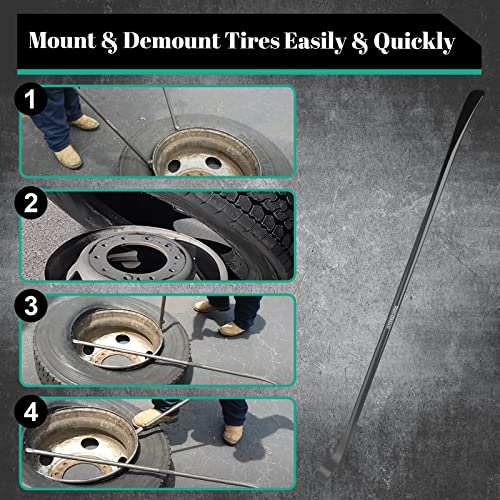 Mount & Demount Tires Easily & Quickly

1

2

3

4