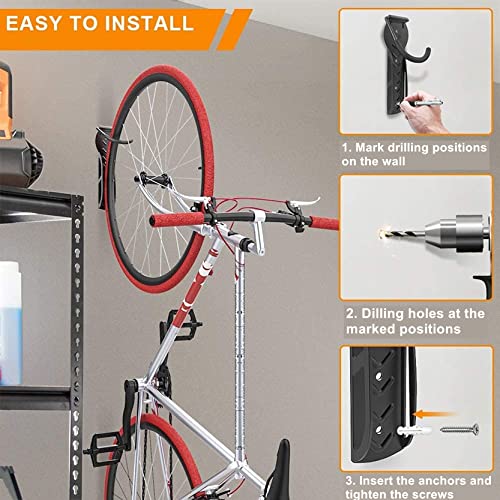 EASY TO INSTALL

1. Mark drilling positions on the wall

2. Dilling holes at the marked positions

3. Insert the anchors and tighten the screws