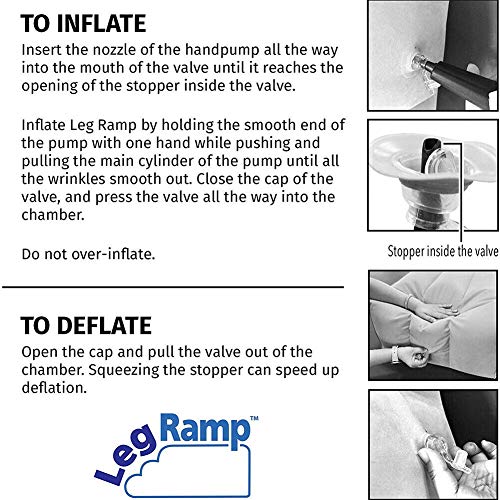 TO INFLATE

Insert the nozzle of the handpump all the way into the mouth of the valve until it reaches the opening of the stopper inside the valve.

Inflate Leg Ramp by holding the smooth end of the pump with one hand while pushing and pulling the main cylinder of the pump until all the wrinkles smooth out. Close the cap of the valve, and press the valve all the way into the chamber.

Do not over-inflate.

Stopper inside the valve

TO DEFLATE

Open the cap and pull the valve out of the chamber. Squeezing the stopper can speed up deflation.

Leg Ramp™