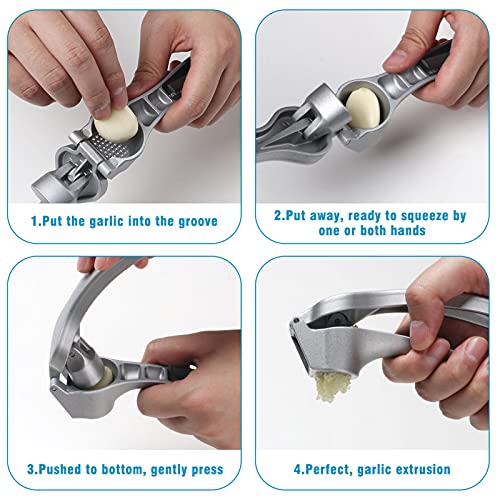 1.Put the garlic into the groove

2.Put away, ready to squeeze by one or both hands

3.Pushed to bottom, gently press

4.Perfect, garlic extrusion