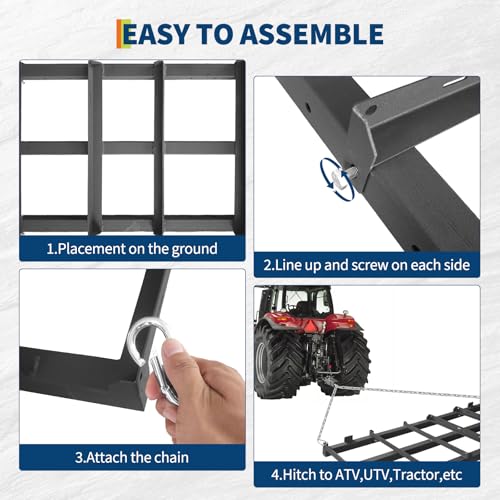 EASY TO ASSEMBLE

1.Placement on the ground

2.Line up and screw on each side

3.Attach the chain

4.Hitch to ATV,UTV,Tractor,etc