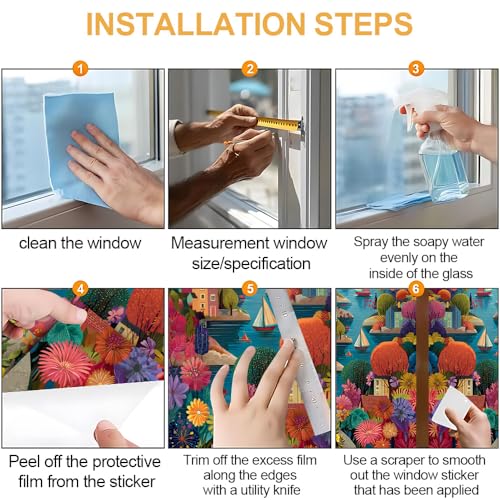 INSTALLATION STEPS

1

clean the window

2

Measurement window size/specification

3

Spray the soapy water evenly on the inside of the glass

4

Peel off the protective film from the sticker

5

Trim off the excess film along the edges with a utility knife

6

Use a scraper to smooth out the window sticker that has been applied