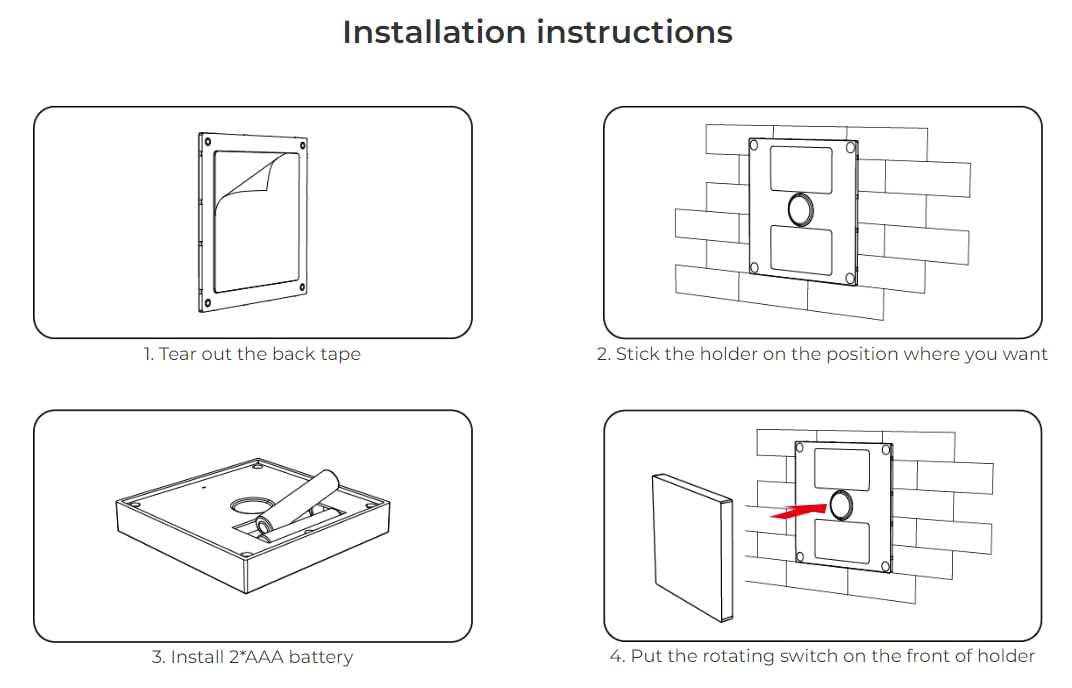 Installation instructions

1. Tear out the back tape

2. Stick the holder on the position where you want

3. Install 2*AAA battery

4. Put the rotating switch on the front of holder