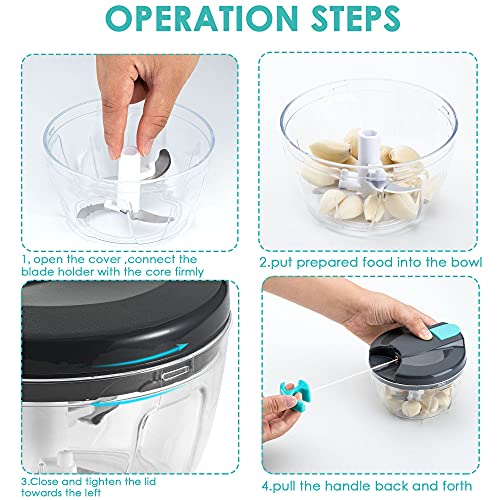 OPERATION STEPS

1, open the cover ,connect the blade holder with the core firmly

2.put prepared food into the bowl

3.Close and tighten the lid towards the left

4.pull the handle back and forth