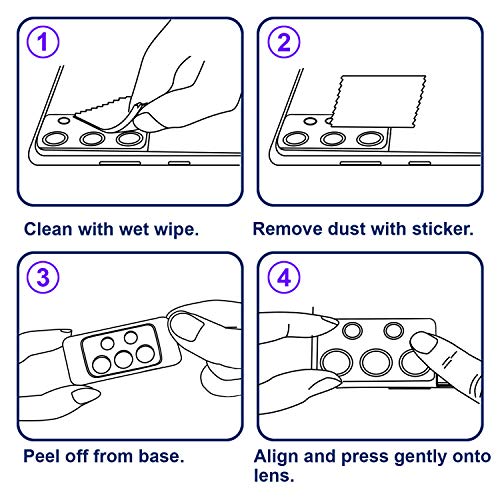 1

Clean with wet wipe.

2

Remove dust with sticker.

3

Peel off from base.

4

Align and press gently onto lens.