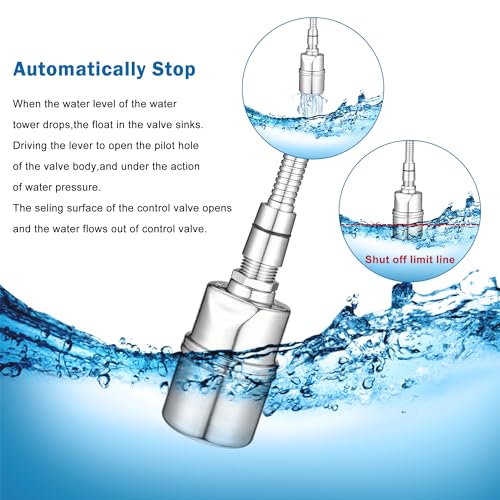 Automatically Stop

When the water level of the water tower drops,the float in the valve sinks. Driving the lever to open the pilot hole of the valve body,and under the action of water pressure.
The seling surface of the control valve opens and the water flows out of control valve.

Shut off limit line