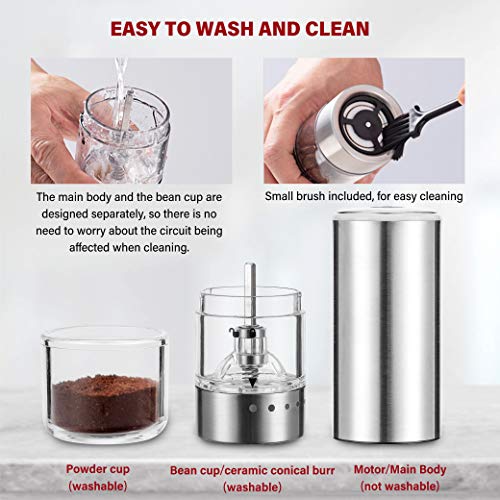 EASY TO WASH AND CLEAN

The main body and the bean cup are designed separately, so there is no need to worry about the circuit being affected when cleaning.

Small brush included, for easy cleaning

Powder cup
(washable)

Bean cup/ceramic conical burr
(washable)

Motor/Main Body
(not washable)