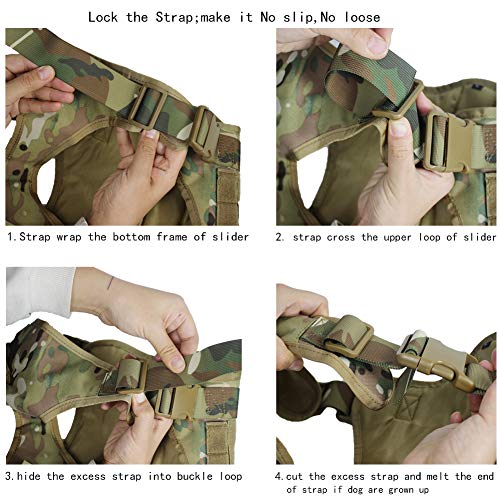 Lock the Strap;make it No slip,No loose

1.Strap wrap the bottom frame of slider

2. strap cross the upper loop of slider

3.hide the excess strap into buckle loop

4.cut the excess strap and melt the end of strap if dog are grown up