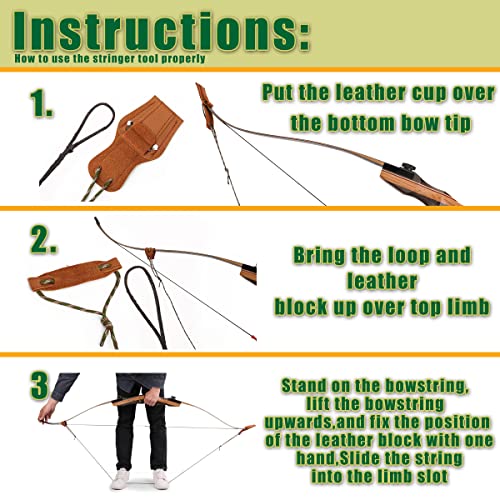 Instructions:
How to use the stringer tool properly

1.

Put the leather cup over the bottom bow tip

2.

Bring the loop and leather block up over top limb

3

Stand on the bowstring, lift the bowstring upwards,and fix the position of the leather block with one hand,Slide the string into the limb slot