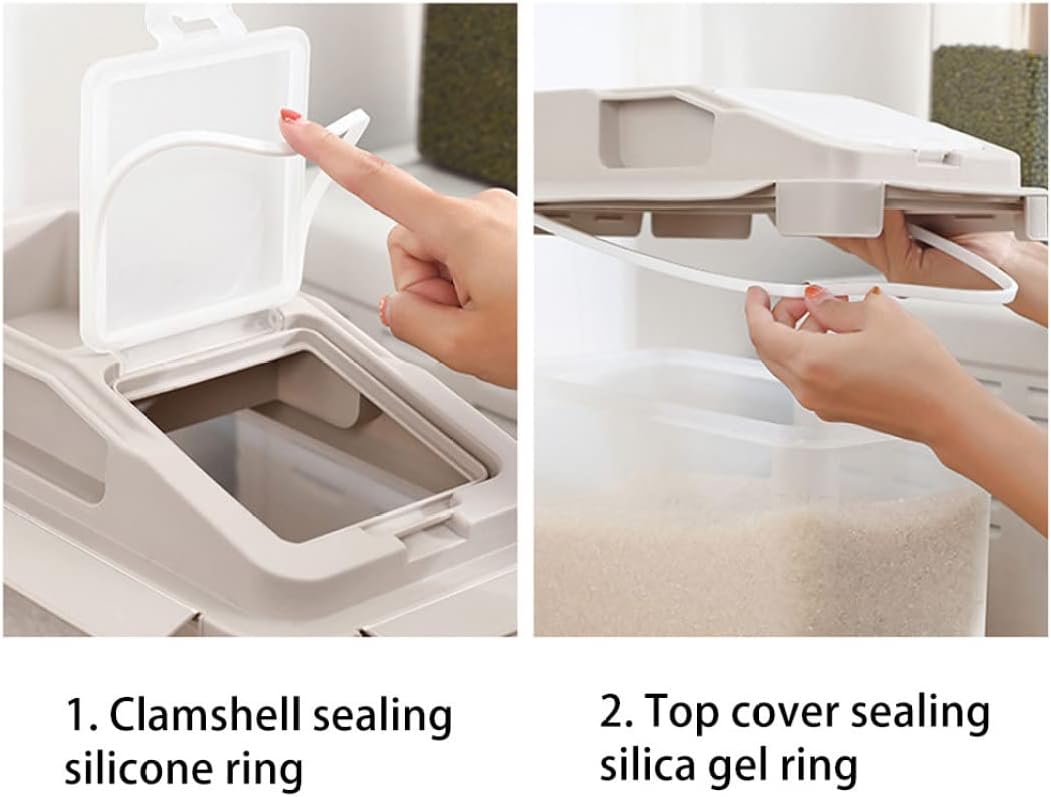 1. Clamshell sealing silicone ring

2. Top cover sealing silica gel ring