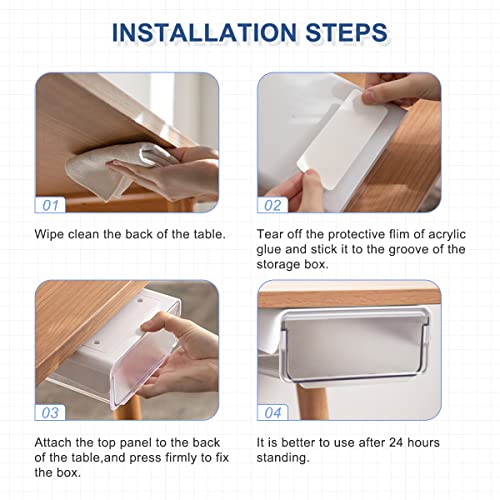 INSTALLATION STEPS

01

Wipe clean the back of the table.

02

Tear off the protective flim of acrylic glue and stick it to the groove of the storage box.

03

Attach the top panel to the back of the table,and press firmly to fix the box.

04

It is better to use after 24 hours standing.