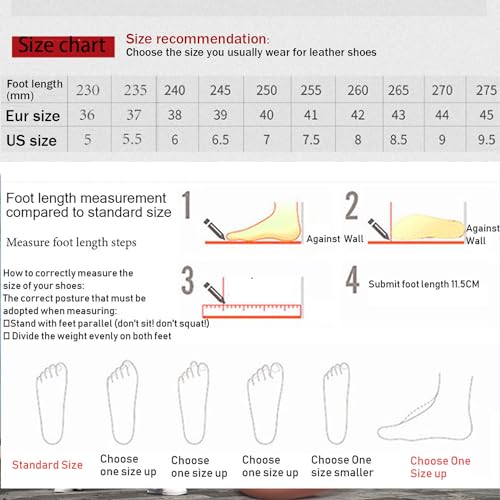 Size chart

Size recommendation:
Choose the size you usually wear for leather shoes

| Foot length (mm) | 230 | 235 | 240 | 245 | 250 | 255 | 260 | 265 | 270 | 275 |
|---|---|---|---|---|---|---|---|---|---|---|
| Eur size | 36 | 37 | 38 | 39 | 40 | 41 | 42 | 43 | 44 | 45 |
| US size | 5 | 5.5 | 6 | 6.5 | 7 | 7.5 | 8 | 8.5 | 9 | 9.5 |

Foot length measurement compared to standard size

Measure foot length steps

1 Against Wall

2 Against Wall

How to correctly measure the size of your shoes:
The correct posture that must be adopted when measuring:
□Stand with feet parallel (don't sit! don't squat!)
□ Divide the weight evenly on both feet

3

4 Submit foot length 11.5CM

Standard Size

Choose one size up

Choose one size up

Choose one size up

Choose One size smaller

Choose One Size up