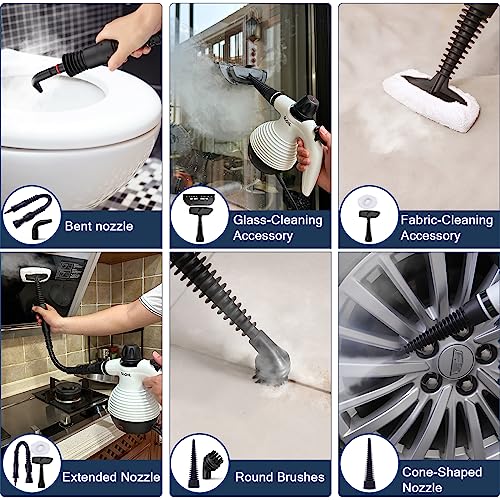 Bent nozzle

Glass-Cleaning Accessory

Fabric-Cleaning Accessory

Extended Nozzle

Round Brushes

Cone-Shaped Nozzle