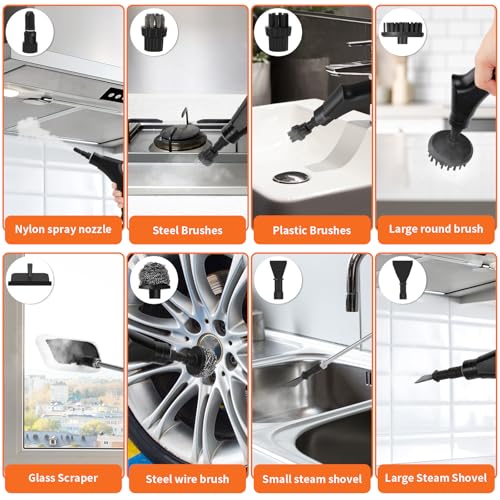 Nylon spray nozzle

Steel Brushes

Plastic Brushes

Large round brush

Glass Scraper

Steel wire brush

Small steam shovel

Large Steam Shovel