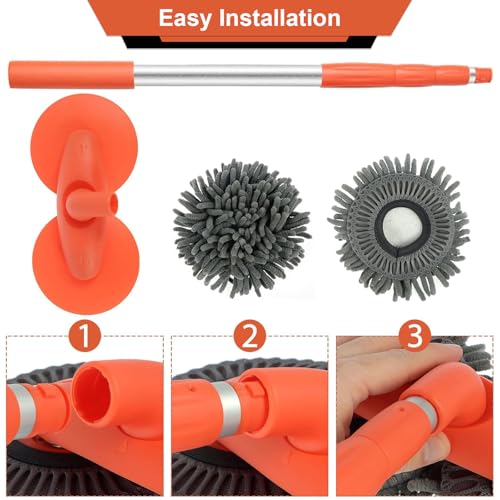 Easy Installation

1

2

3