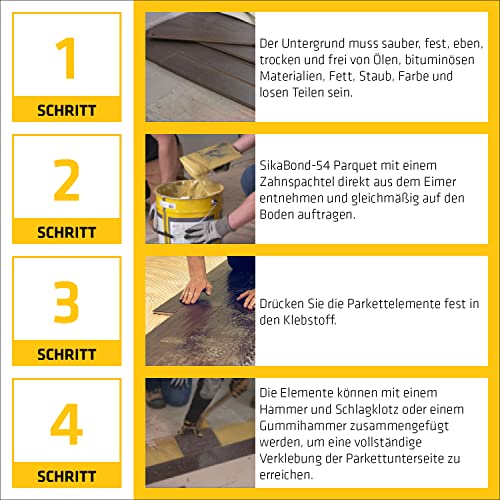 1
SCHRITT

Der Untergrund muss sauber, fest, eben, trocken und frei von Ölen, bituminösen Materialien, Fett, Staub, Farbe und losen Teilen sein.

2
SCHRITT

SikaBond-54 Parquet mit einem Zahnspachtel direkt aus dem Eimer entnehmen und gleichmäßig auf den Boden auftragen.

3
SCHRITT

Drücken Sie die Parkettelemente fest in den Klebstoff.

4
SCHRITT

Die Elemente können mit einem Hammer und Schlagklotz oder einem Gummihammer zusammengefügt werden, um eine vollständige Verklebung der Parkettunterseite zu erreichen.