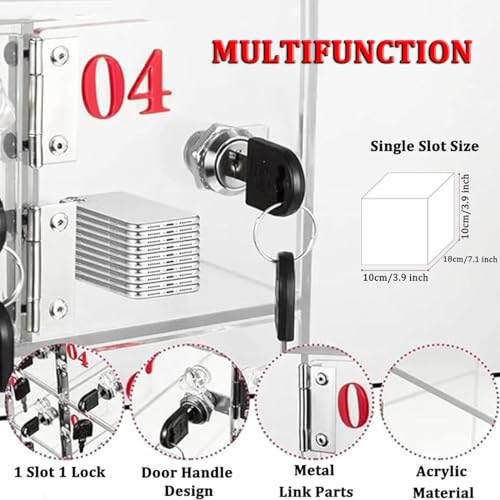 04

MULTIFUNCTION

Single Slot Size

10cm/3.9 inch

18cm/7.1 inch

10cm/3.9 inch

04

0

1 Slot 1 Lock

Door Handle Design

Metal Link Parts

Acrylic Material