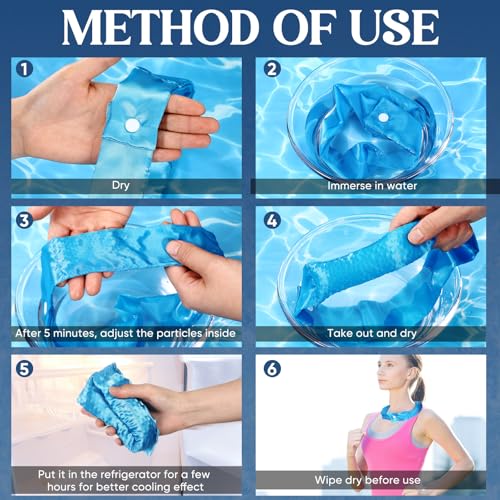 METHOD OF USE

1
Dry

2
Immerse in water

3
After 5 minutes, adjust the particles inside

4
Take out and dry

5
Put it in the refrigerator for a few hours for better cooling effect

6
Wipe dry before use