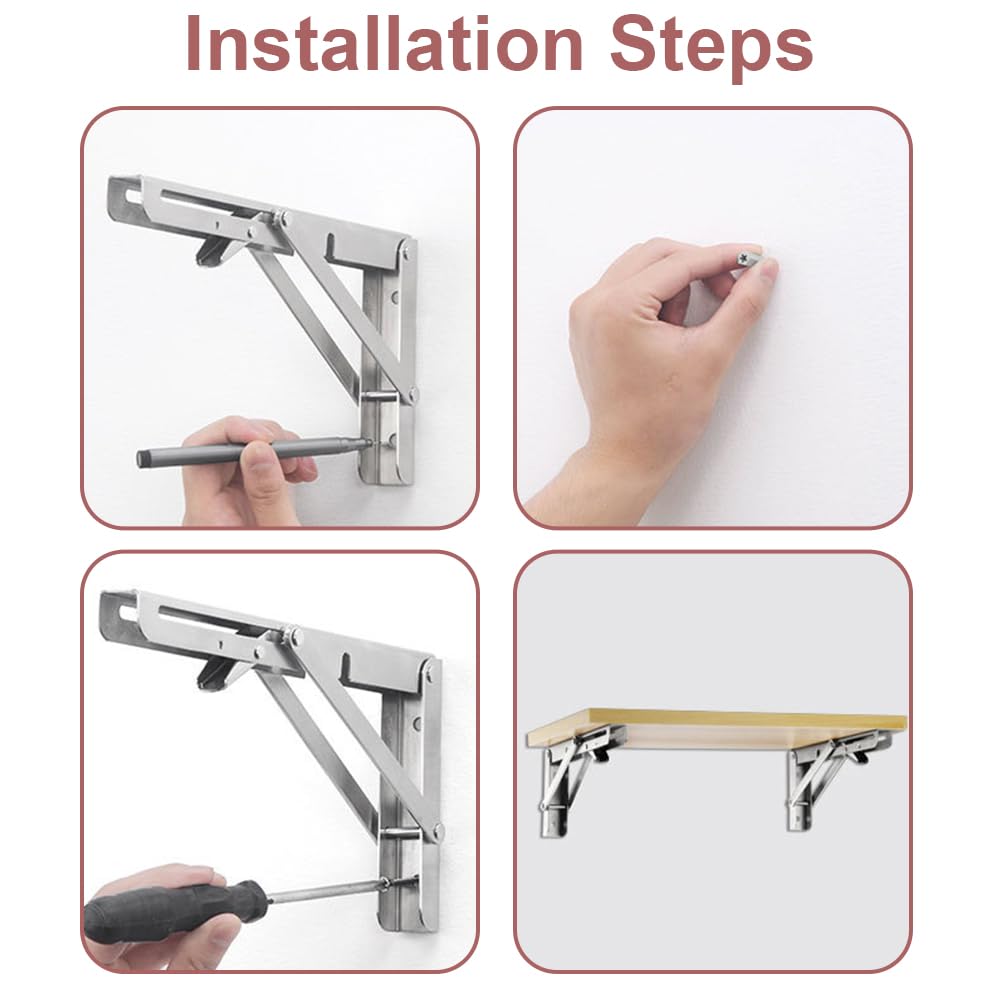 Installation Steps