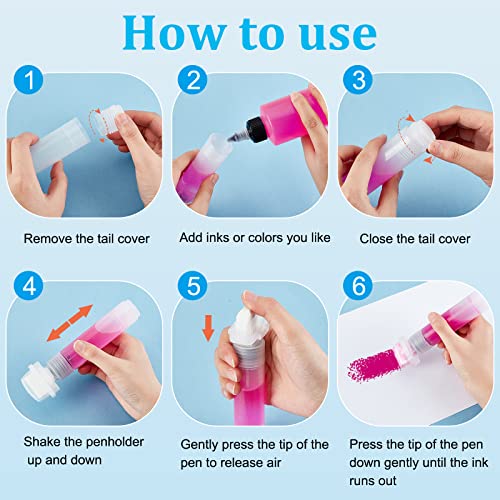 How to use

1

Remove the tail cover

2

Add inks or colors you like

3

Close the tail cover

4

Shake the penholder up and down

5

Gently press the tip of the pen to release air

6

Press the tip of the pen down gently until the ink runs out