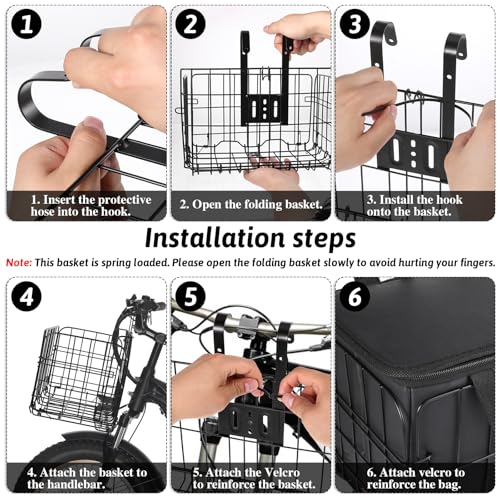 1

1. Insert the protective hose into the hook.

2

2. Open the folding basket.

3

3. Install the hook onto the basket.

Installation steps

Note: This basket is spring loaded. Please open the folding basket slowly to avoid hurting your fingers.

4

4. Attach the basket to the handlebar.

5

5. Attach the Velcro to reinforce the basket.

6

6. Attach velcro to reinforce the bag.