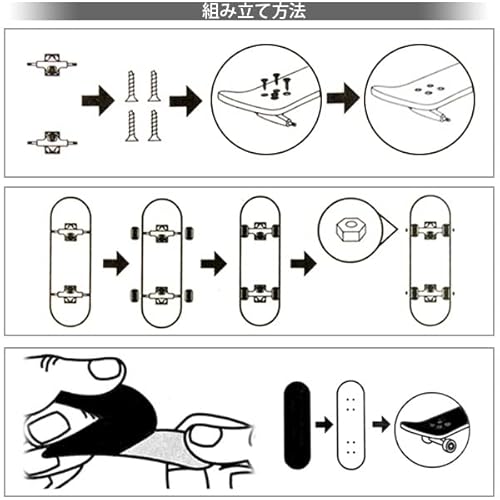 組み立て方法