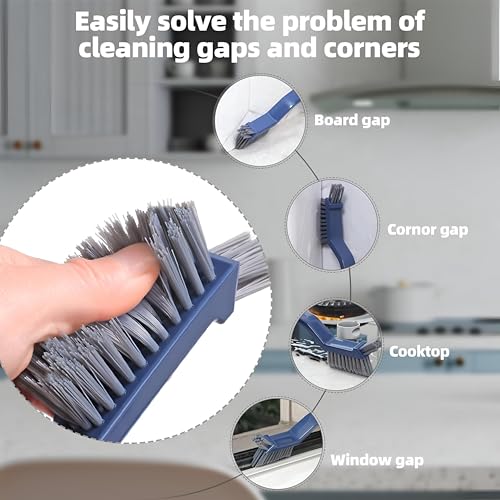 Easily solve the problem of cleaning gaps and corners

Board gap

Cornor gap

Cooktop

Window gap