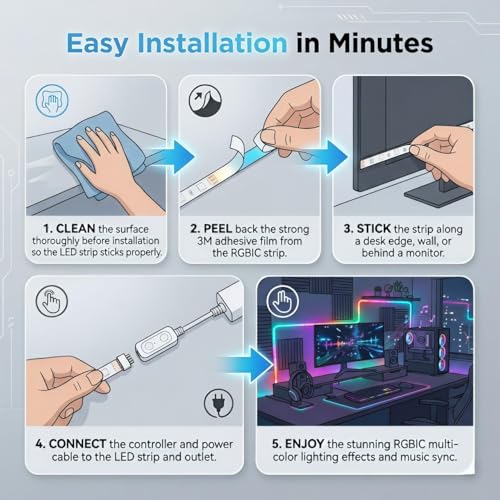 Easy Installation in Minutes

1. CLEAN the surface thoroughly before installation so the LED strip sticks properly.

2. PEEL back the strong 3M adhesive film from the RGBIC strip.

3. STICK the strip along a desk edge, wall, or behind a monitor.

4. CONNECT the controller and power cable to the LED strip and outlet.

5. ENJOY the stunning RGBIC multi-color lighting effects and music sync.