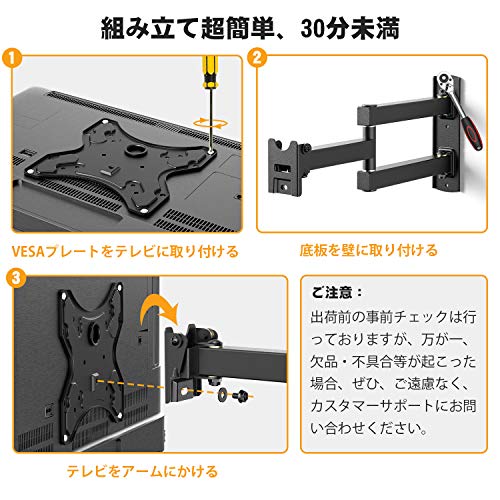 組み立て超簡単、30分未満

1

VESAプレートをテレビに取り付ける

2

底板を壁に取り付ける

3

テレビをアームにかける

ご注意：
出荷前の事前チェックは行っておりますが、万が一、欠品・不具合等が起こった場合、ぜひ、ご遠慮なく、カスタマーサポートにお問い合わせください。