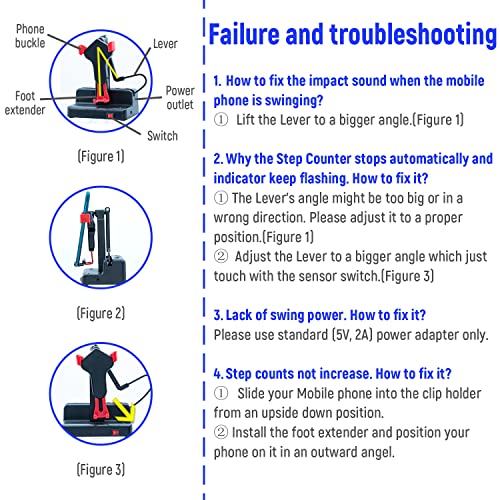 Phone buckle

Lever

Foot extender

Power outlet

Switch

(Figure 1)

(Figure 2)

(Figure 3)

Failure and troubleshooting

1. How to fix the impact sound when the mobile phone is swinging?
① Lift the Lever to a bigger angle.(Figure 1)

2. Why the Step Counter stops automatically and indicator keep flashing. How to fix it?
① The Lever's angle might be too big or in a wrong direction. Please adjust it to a proper position.(Figure 1)
② Adjust the Lever to a bigger angle which just touch with the sensor switch.(Figure 3)

3. Lack of swing power. How to fix it?
Please use standard (5V, 2A) power adapter only.

4. Step counts not increase. How to fix it?
① Slide your Mobile phone into the clip holder from an upside down position.
② Install the foot extender and position your phone on it in an outward angel.