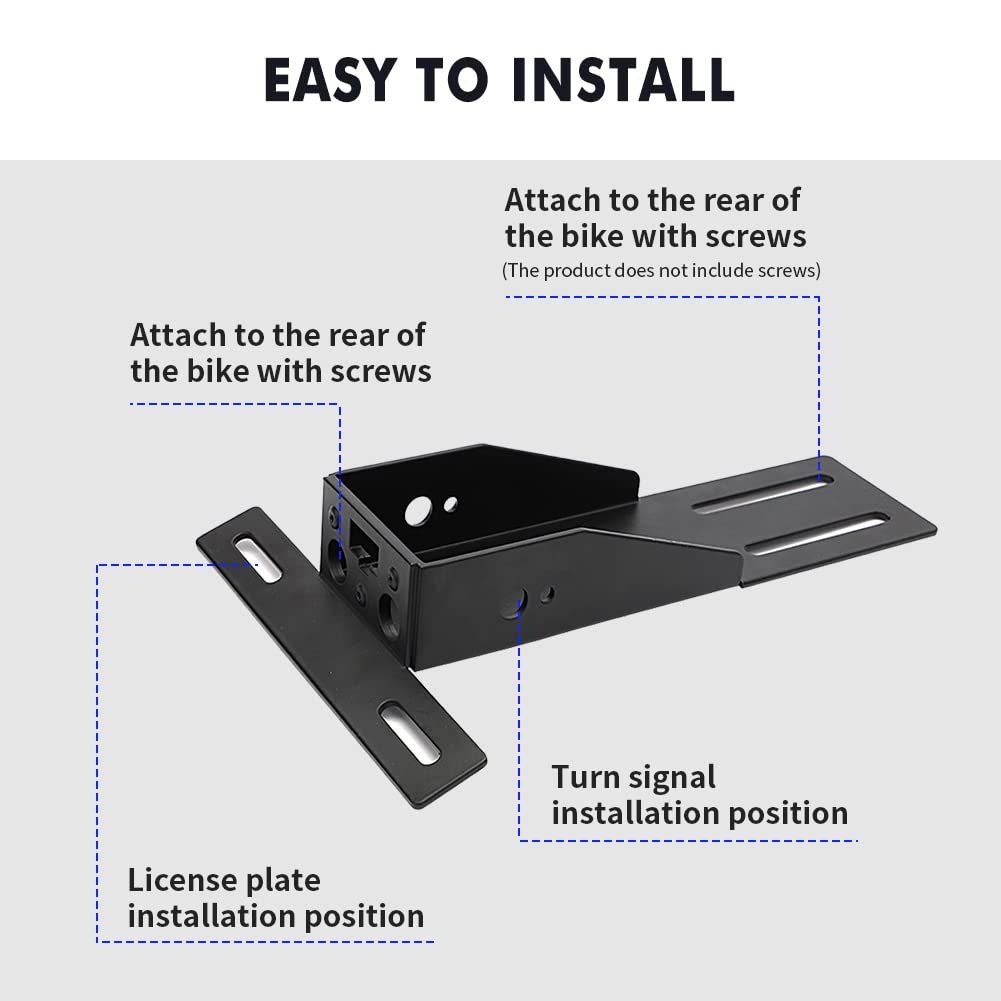 EASY TO INSTALL

Attach to the rear of the bike with screws
(The product does not include screws)

Attach to the rear of the bike with screws

Turn signal installation position

License plate installation position