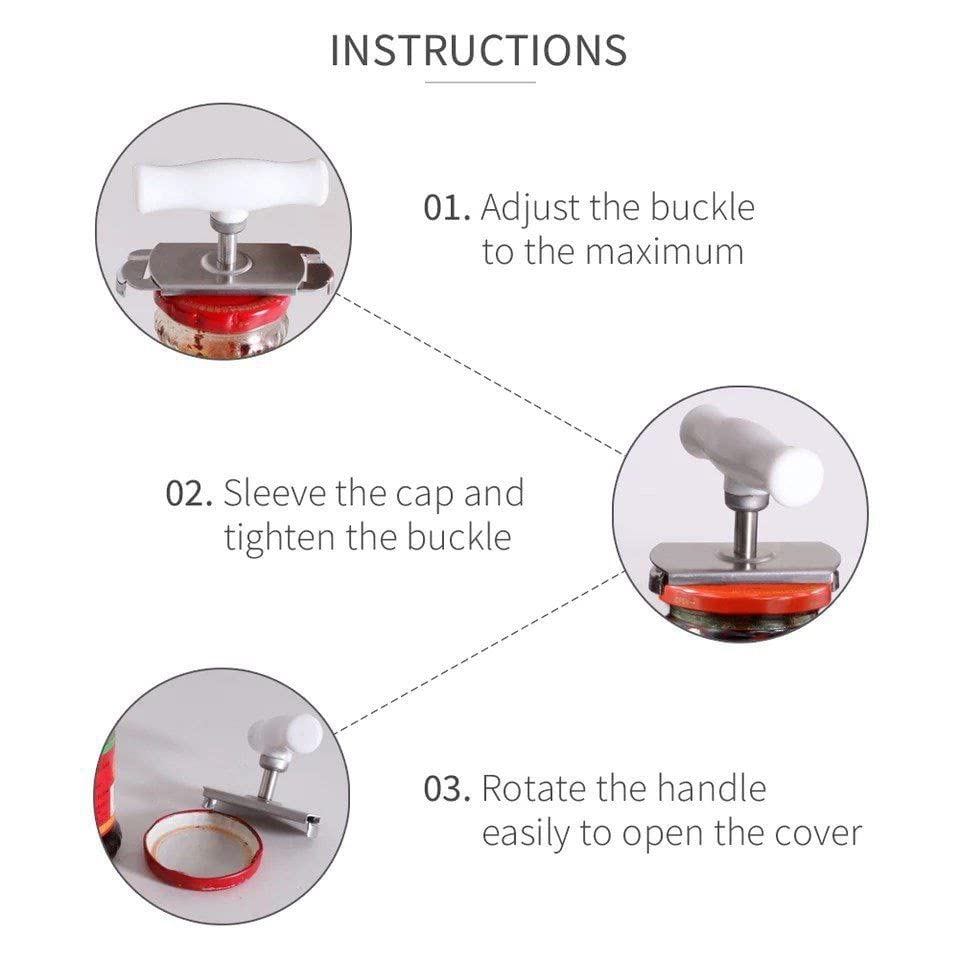 INSTRUCTIONS

01. Adjust the buckle to the maximum

02. Sleeve the cap and tighten the buckle

03. Rotate the handle easily to open the cover