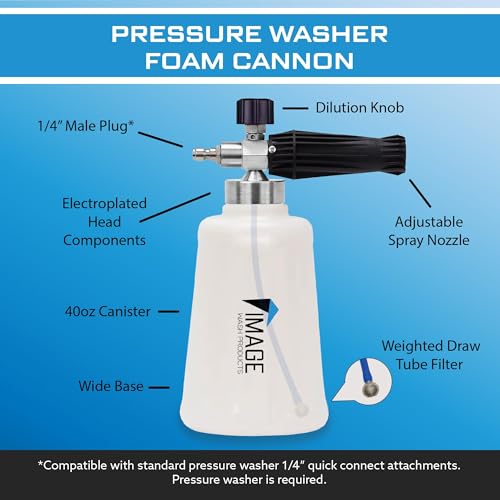 PRESSURE WASHER FOAM CANNON

Dilution Knob

1/4" Male Plug*

Electroplated Head Components

Adjustable Spray Nozzle

40oz Canister

IMAGE
WASH PRODUCTS

Weighted Draw Tube Filter

Wide Base

*Compatible with standard pressure washer 1/4" quick connect attachments. Pressure washer is required.