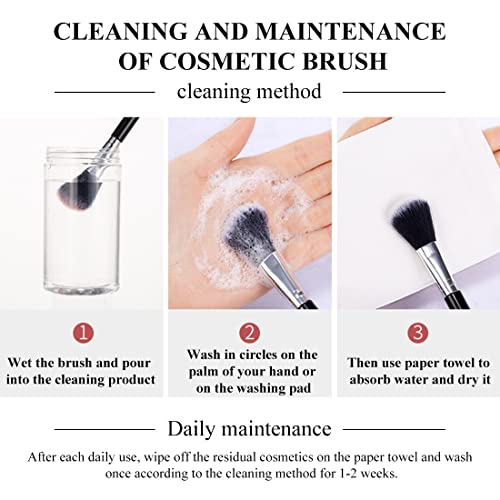 CLEANING AND MAINTENANCE OF COSMETIC BRUSH

cleaning method

1
Wet the brush and pour into the cleaning product

2
Wash in circles on the palm of your hand or on the washing pad

3
Then use paper towel to absorb water and dry it

Daily maintenance

After each daily use, wipe off the residual cosmetics on the paper towel and wash once according to the cleaning method for 1-2 weeks.