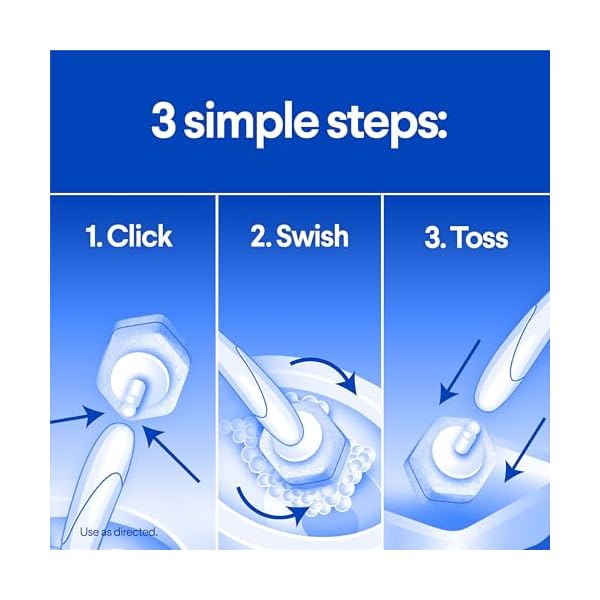 3 simple steps:

1. Click

Use as directed.

2. Swish

3. Toss