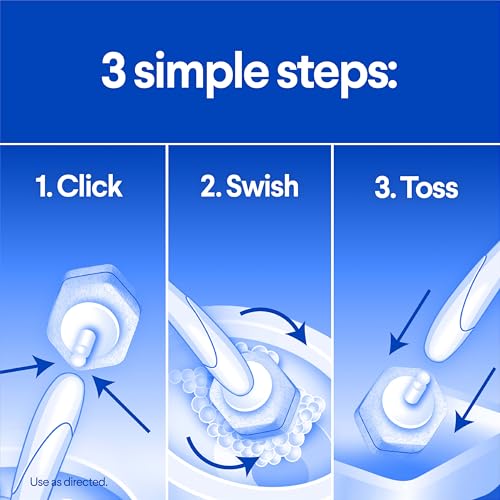 3 simple steps:

1. Click

2. Swish

3. Toss

Use as directed.