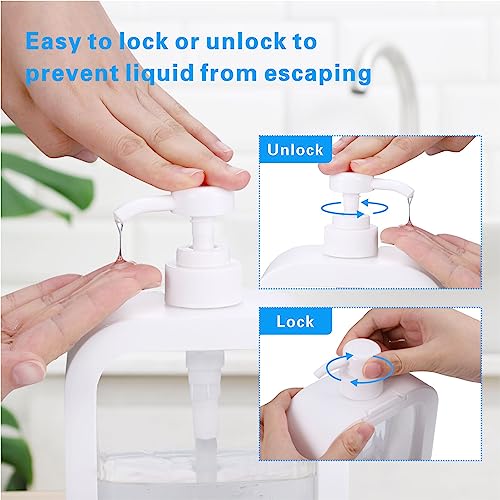 Easy to lock or unlock to prevent liquid from escaping

Unlock

Lock