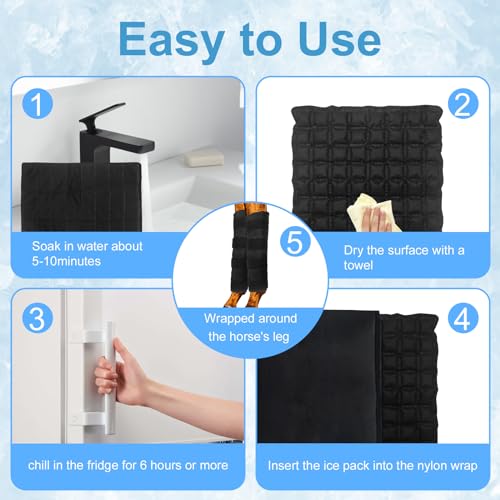 Easy to Use

1

Soak in water about 5-10minutes

2

Dry the surface with a towel

5

Wrapped around the horse's leg

3

chill in the fridge for 6 hours or more

4

Insert the ice pack into the nylon wrap