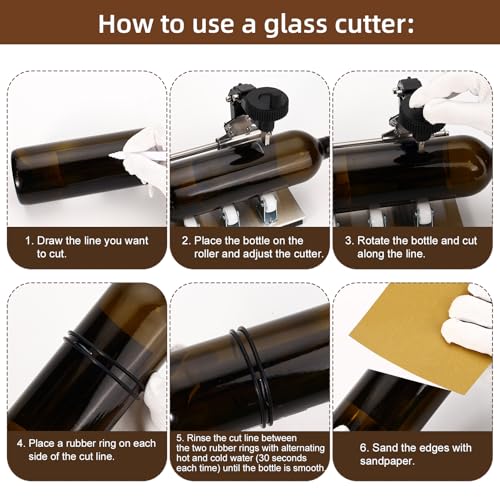 How to use a glass cutter:

1. Draw the line you want to cut.

2. Place the bottle on the roller and adjust the cutter.

3. Rotate the bottle and cut along the line.

4. Place a rubber ring on each side of the cut line.

5. Rinse the cut line between the two rubber rings with alternating hot and cold water (30 seconds each time) until the bottle is smooth.

6. Sand the edges with sandpaper.