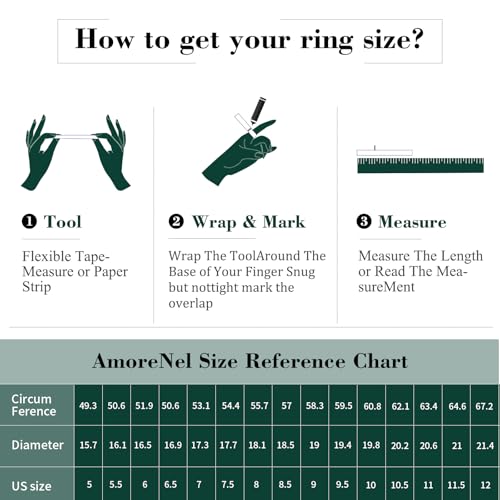 How to get your ring size?

❶ Tool

Flexible Tape-Measure or Paper Strip

❷ Wrap & Mark

Wrap The ToolAround The Base of Your Finger Snug but nottight mark the overlap

❸ Measure

Measure The Length or Read The MeasureMent

AmoreNel Size Reference Chart

| Circum Ference | 49.3 | 50.6 | 51.9 | 50.6 | 53.1 | 54.4 | 55.7 | 57 | 58.3 | 59.5 | 60.8 | 62.1 | 63.4 | 64.6 | 67.2 |
|---|---|---|---|---|---|---|---|---|---|---|---|---|---|---|---|
| Diameter | 15.7 | 16.1 | 16.5 | 16.9 | 17.3 | 17.7 | 18.1 | 18.5 | 19 | 19.4 | 19.8 | 20.2 | 20.6 | 21 | 21.4 |
| US size | 5 | 5.5 | 6 | 6.5 | 7 | 7.5 | 8 | 8.5 | 9 | 9.5 | 10 | 10.5 | 11 | 11.5 | 12 |