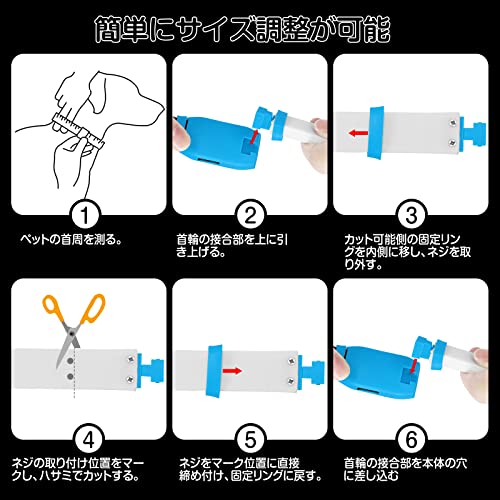 簡単にサイズ調整が可能

1
ペットの首周を測る。

2
首輪の接合部を上に引き上げる。

3
カット可能側の固定リングを内側に移し、ネジを取り外す。

4
ネジの取り付け位置をマークし、ハサミでカットする。

5
ネジをマーク位置に直接締め付け、固定リングに戻す。

6
首輪の接合部を本体の穴に差し込む