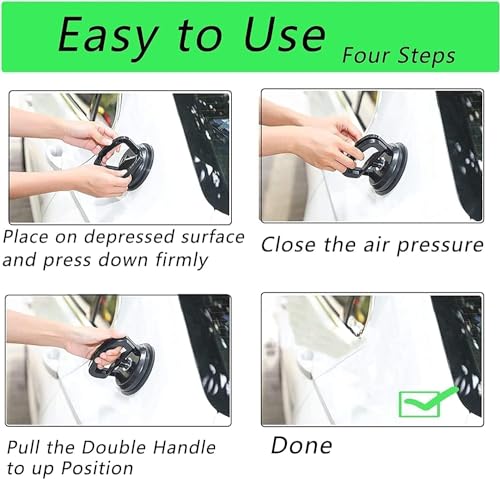 Easy to Use Four Steps

Place on depressed surface and press down firmly

Close the air pressure

Pull the Double Handle to up Position

Done