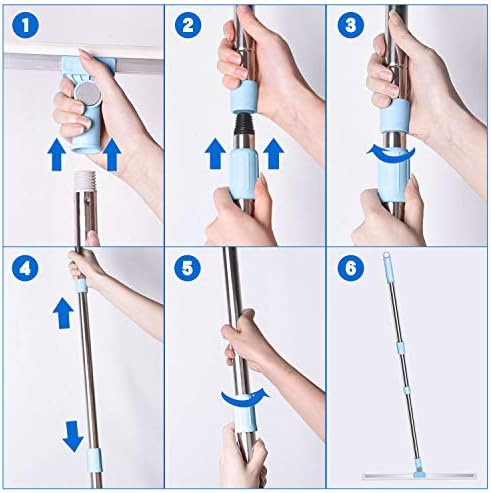 1

2

3

4

5

6