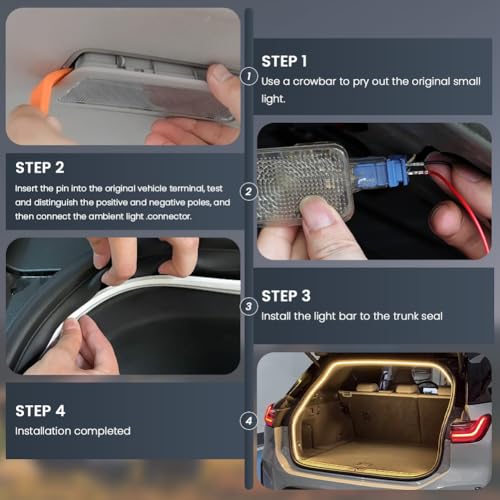 1

STEP 1

Use a crowbar to pry out the original small light.

STEP 2

Insert the pin into the original vehicle terminal, test and distinguish the positive and negative poles, and then connect the ambient light .connector.

2

3

STEP 3

Install the light bar to the trunk seal

STEP 4

Installation completed

4