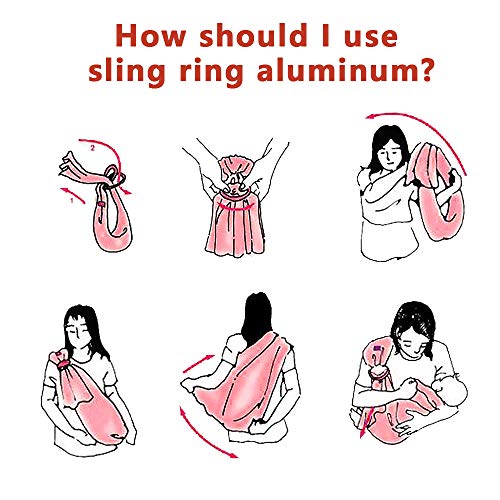 How should I use sling ring aluminum?

2
1