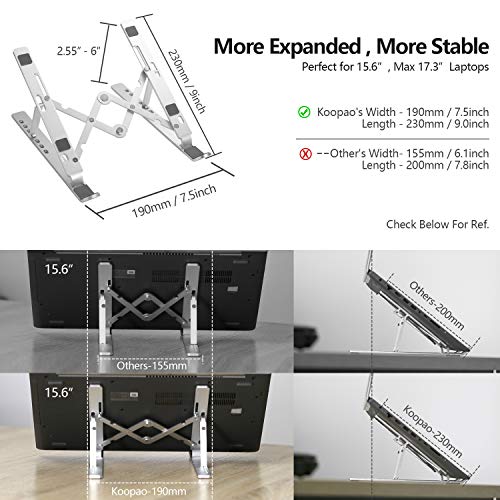 2.55" - 6"

230mm / 9inch

190mm / 7.5inch

More Expanded , More Stable
Perfect for 15.6" , Max 17.3" Laptops

Koopao's Width - 190mm / 7.5inch
Length - 230mm / 9.0inch

--Other's Width- 155mm / 6.1inch
Length - 200mm / 7.8inch

Check Below For Ref.

15.6"

Others-155mm

Others-200mm

15.6"

Koopao-190mm

Koopao-230mm