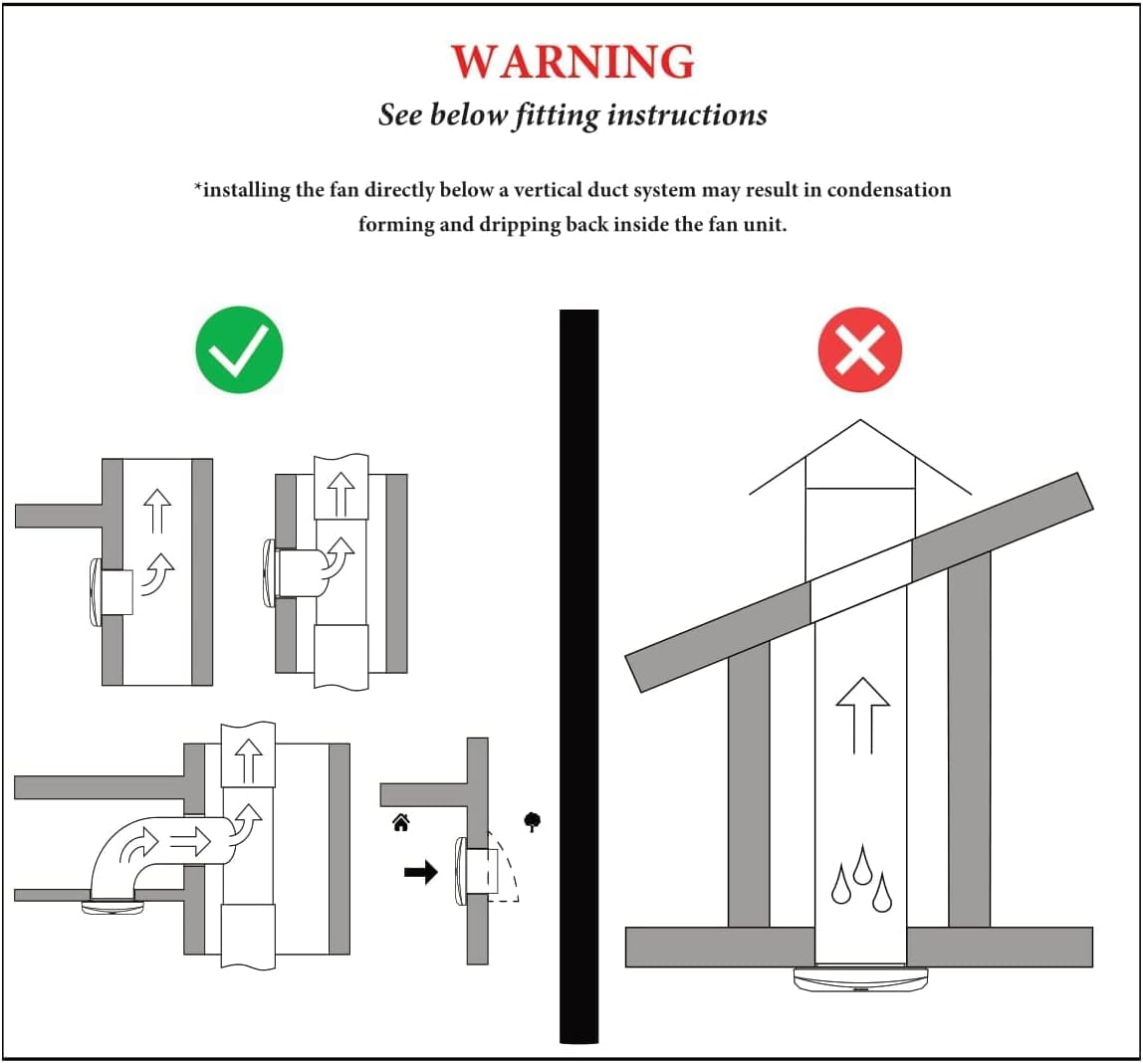 WARNING
See below fitting instructions

*installing the fan directly below a vertical duct system may result in condensation forming and dripping back inside the fan unit.